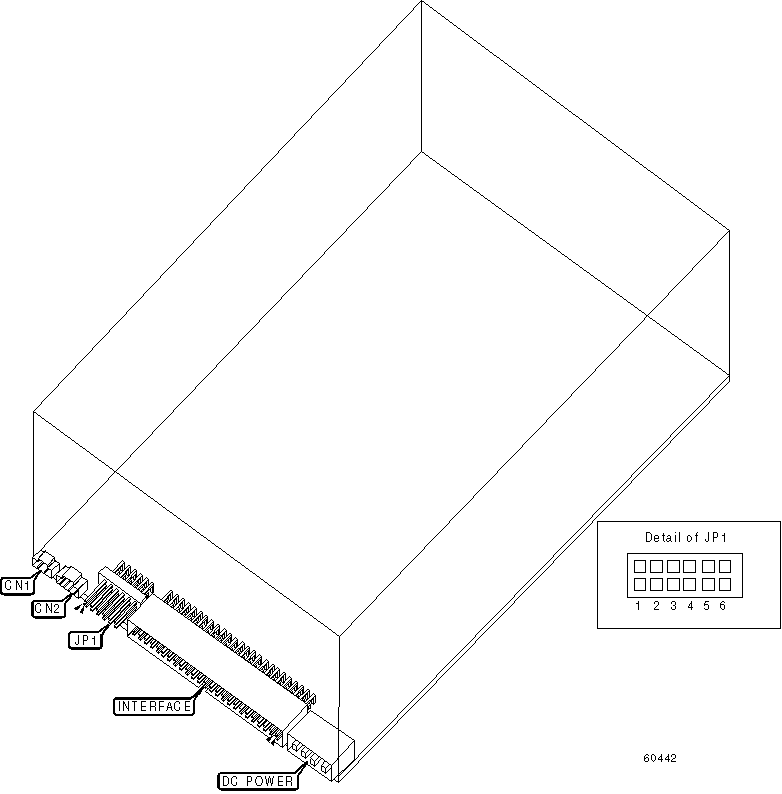 CN1
CN2
JP1
INTERFACE
DC POWER

Detail of JP1
1 2 3 4 5 6

60442