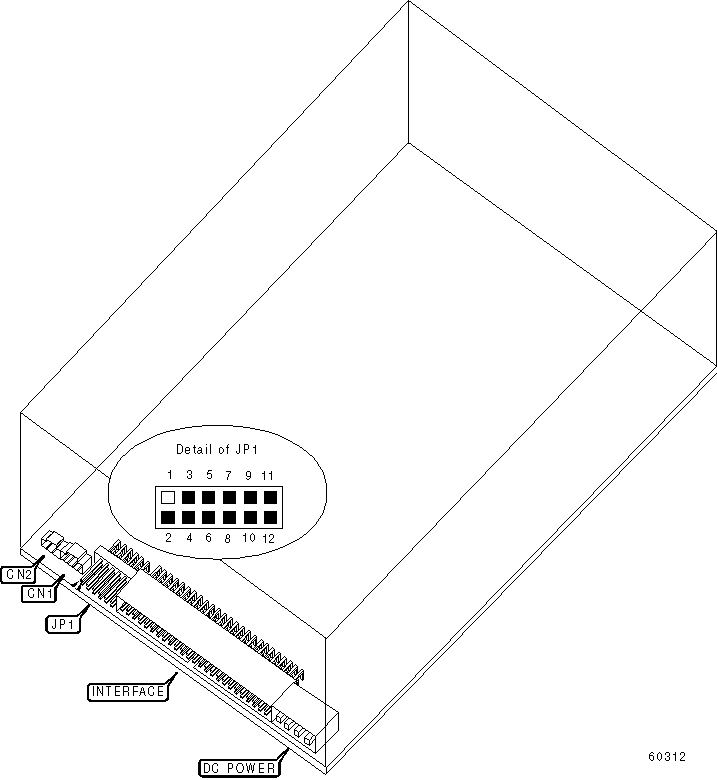 Detail of JP1

1 3 5 7 9 11

2 4 6 8 10 12

CN2

CN1

JP1

INTERFACE

DC POWER

60312