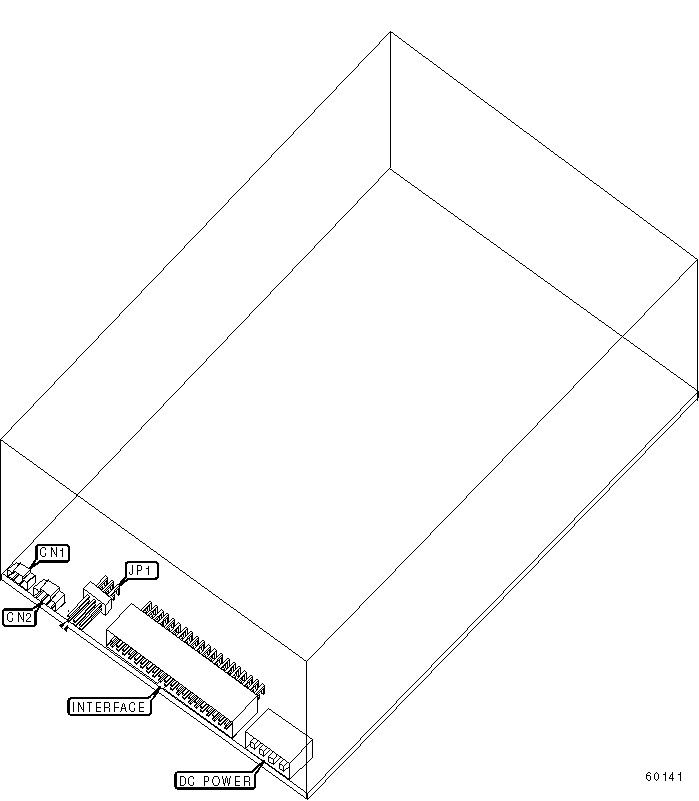 CN1
JP1
CN2
INTERFACE
DC POWER
60141