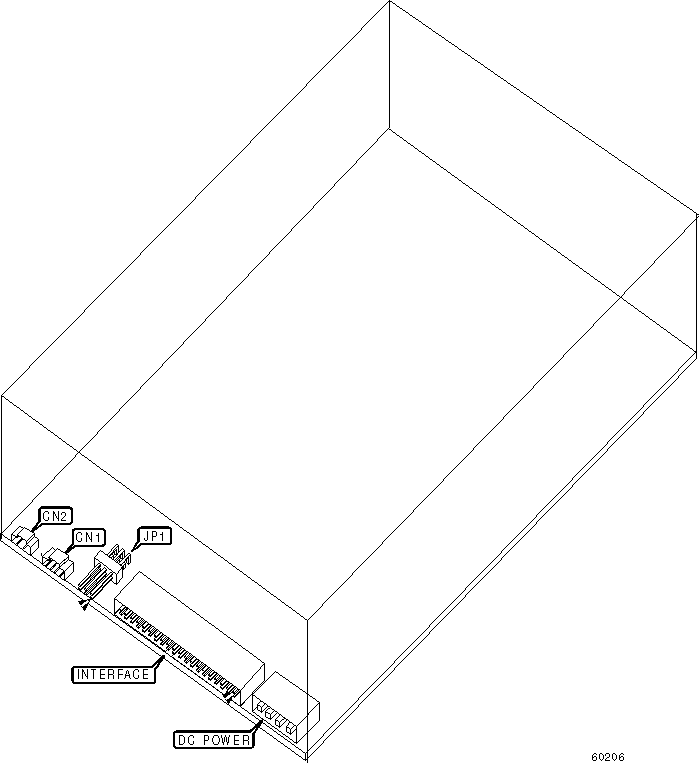 CN2

CN1

JP1

INTERFACE

DC POWER

60206